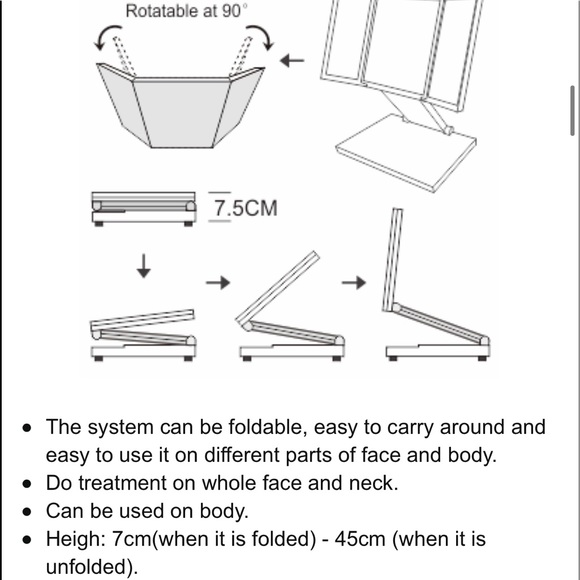 Rotatable at 90°

7.5CM

- The system can be foldable, easy to carry around and easy to use it on different parts of face and body.
- Do treatment on whole face and neck.
- Can be used on body.
- Heigh: 7cm(when it is folded) - 45cm (when it is unfolded).